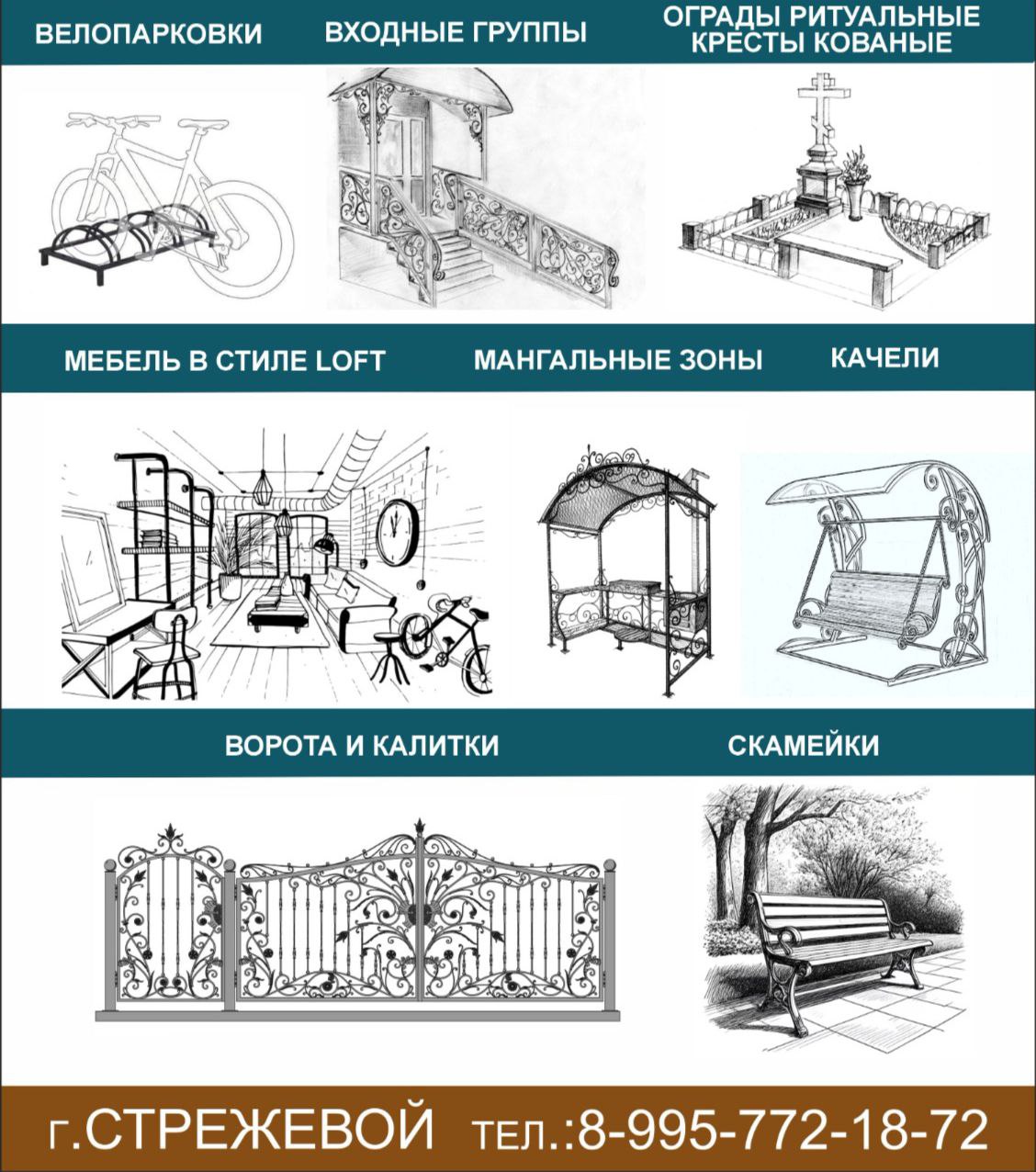 ВЕЛОПАРКОВКИ ВХОДНЫЕ ГРУППЫ ОГРАДЫ РИТУАЛЬНЫЕ КРЕСТЫ КОВАНЫЕ

МЕБЕЛЬ В СТИЛЕ LOFT МАНГАЛЬНЫЕ ЗОНЫ КАЧЕЛИ

ВОРОТА И КАЛИТКИ СКАМЕЙКИ

г.СТРЕЖЕВОЙ тел.:8-995-772-18-72